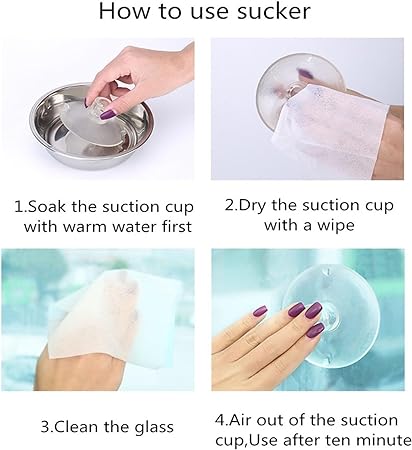 How to use sucker

1.Soak the suction cup with warm water first

2.Dry the suction cup with a wipe

3.Clean the glass

4.Air out of the suction cup,Use after ten minute